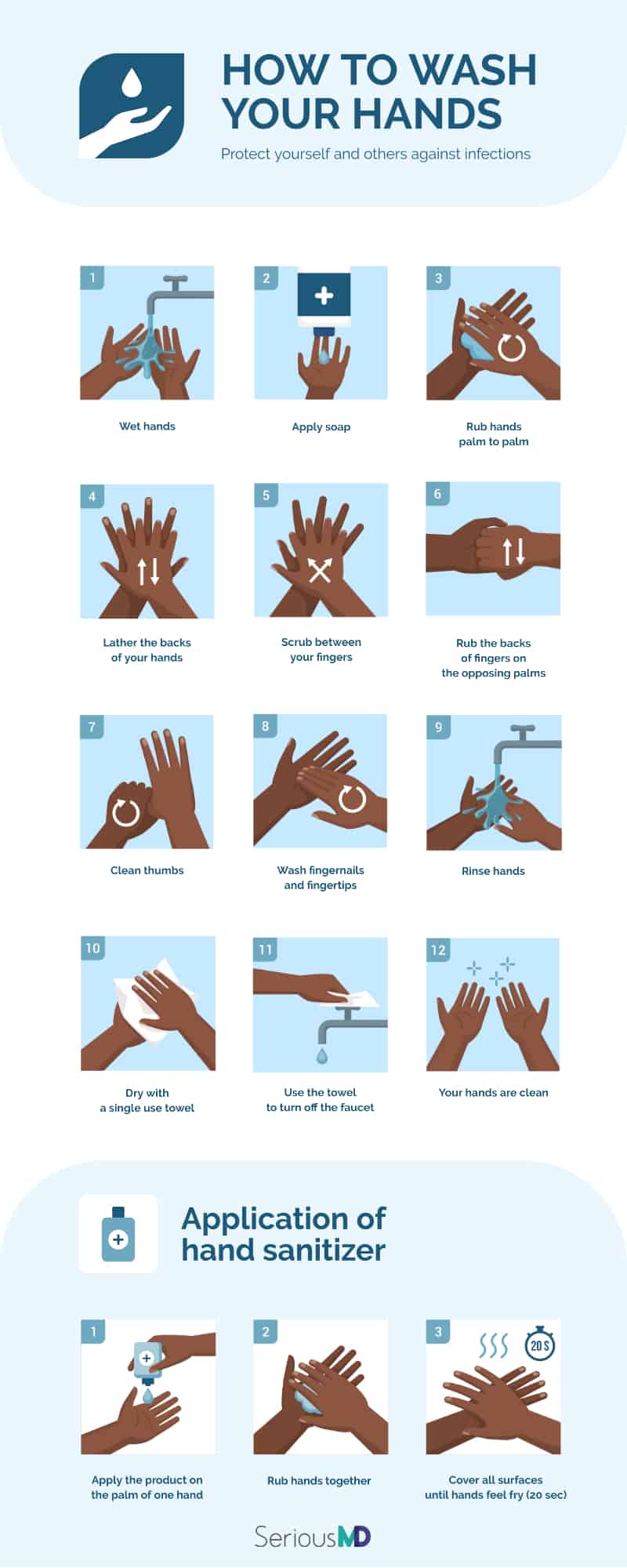 HOW TO WASH YOUR HANDS

Protect yourself and others against infections

1
Wet hands

2
Apply soap

3
Rub hands palm to palm

4
Lather the backs of your hands

5
Scrub between your fingers

6
Rub the backs of fingers on the opposing palms

7
Clean thumbs

8
Wash fingernails and fingertips

9
Rinse hands

10
Dry with a single use towel

11
Use the towel to turn off the faucet

12
Your hands are clean

Application of hand sanitizer

1
Apply the product on the palm of one hand

2
Rub hands together

3
20 S
Cover all surfaces until hands feel fry (20 sec)

SeriousMD